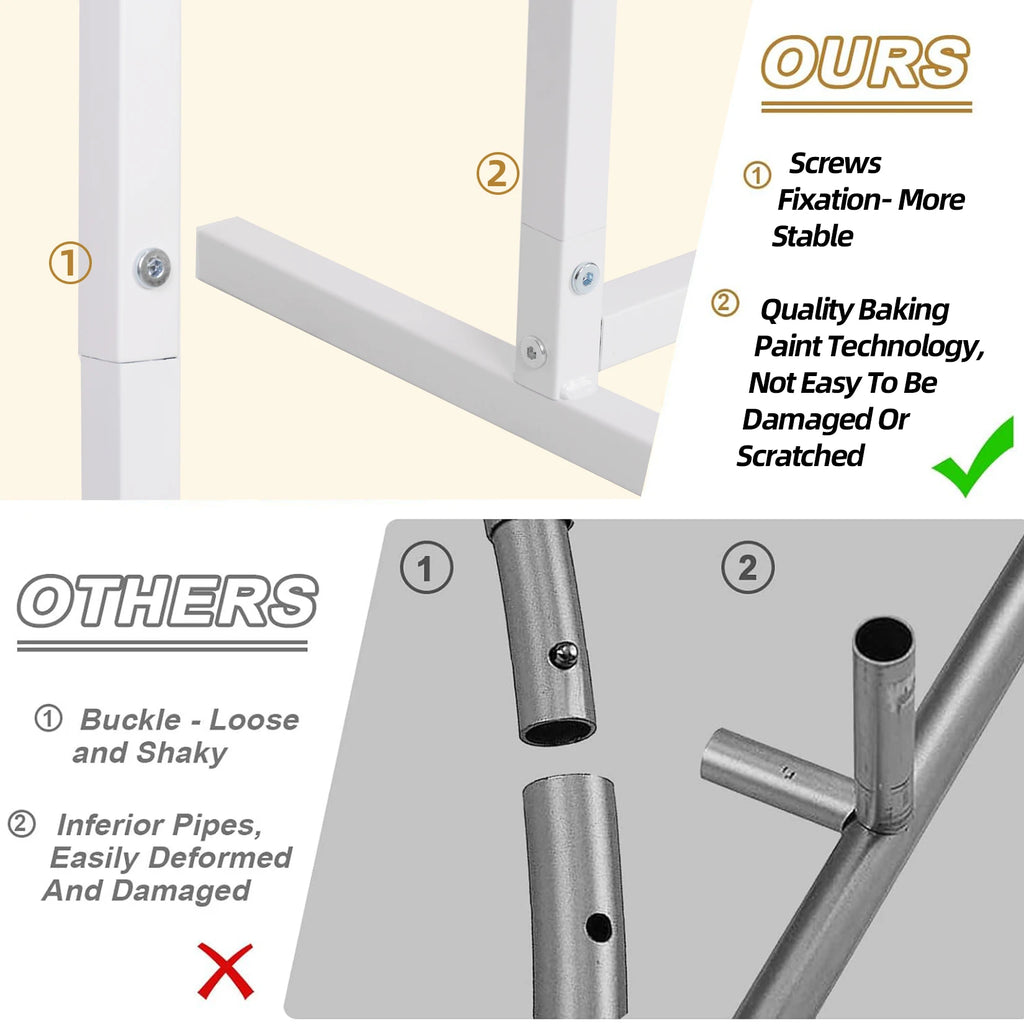 ①

②

OURS

① Screws Fixation- More Stable

② Quality Baking Paint Technology, Not Easy To Be Damaged Or Scratched

OTHERS

① Buckle - Loose and Shaky

② Inferior Pipes, Easily Deformed And Damaged

①

②